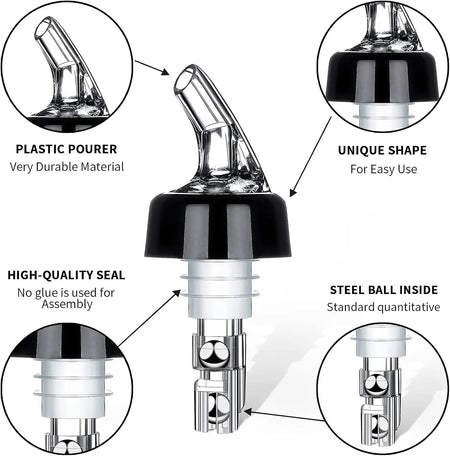 PLASTIC POURER
Very Durable Material

UNIQUE SHAPE
For Easy Use

HIGH-QUALITY SEAL
No glue is used for Assembly

STEEL BALL INSIDE
Standard quantitative