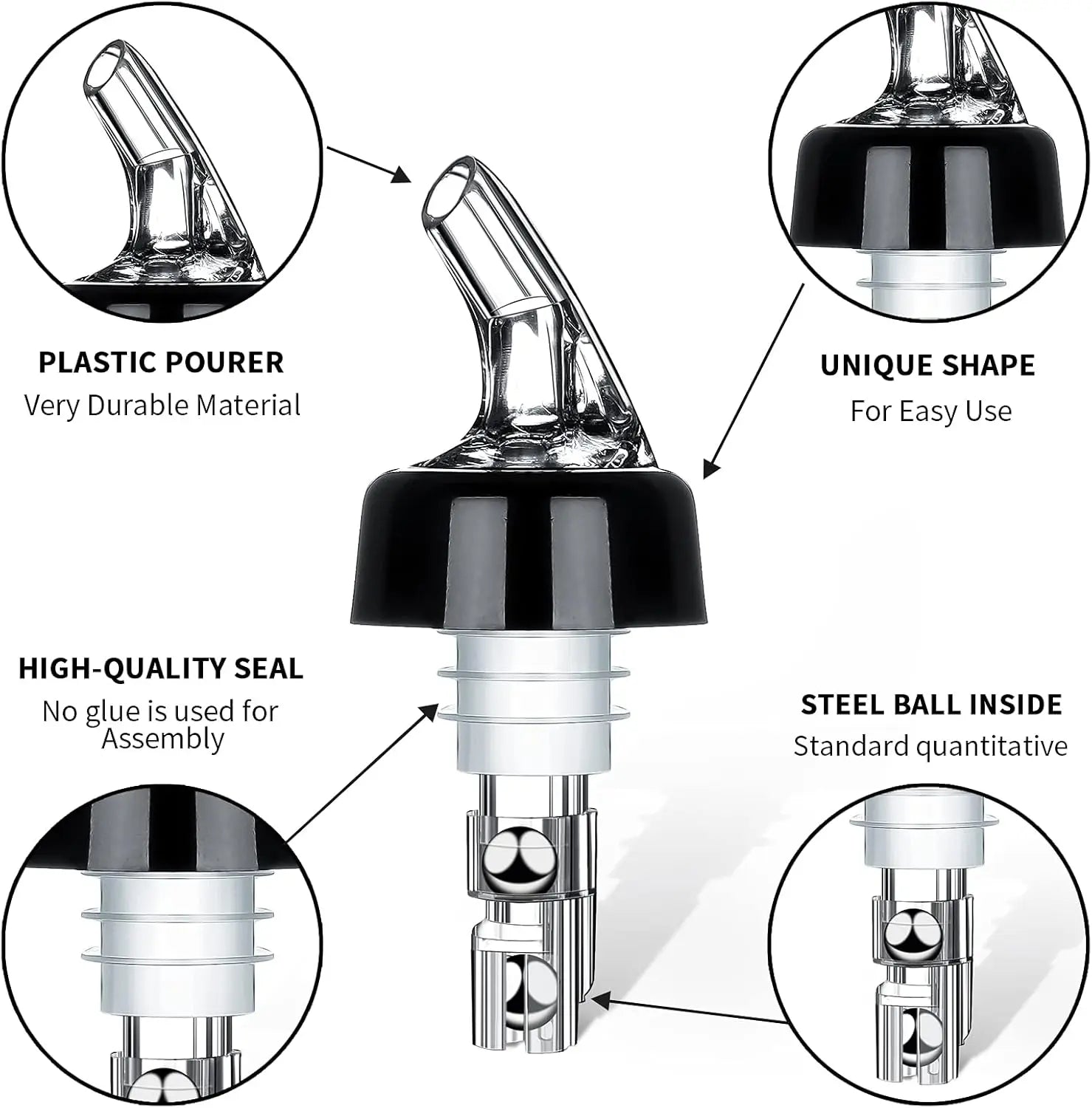 PLASTIC POURER
Very Durable Material

UNIQUE SHAPE
For Easy Use

HIGH-QUALITY SEAL
No glue is used for Assembly

STEEL BALL INSIDE
Standard quantitative