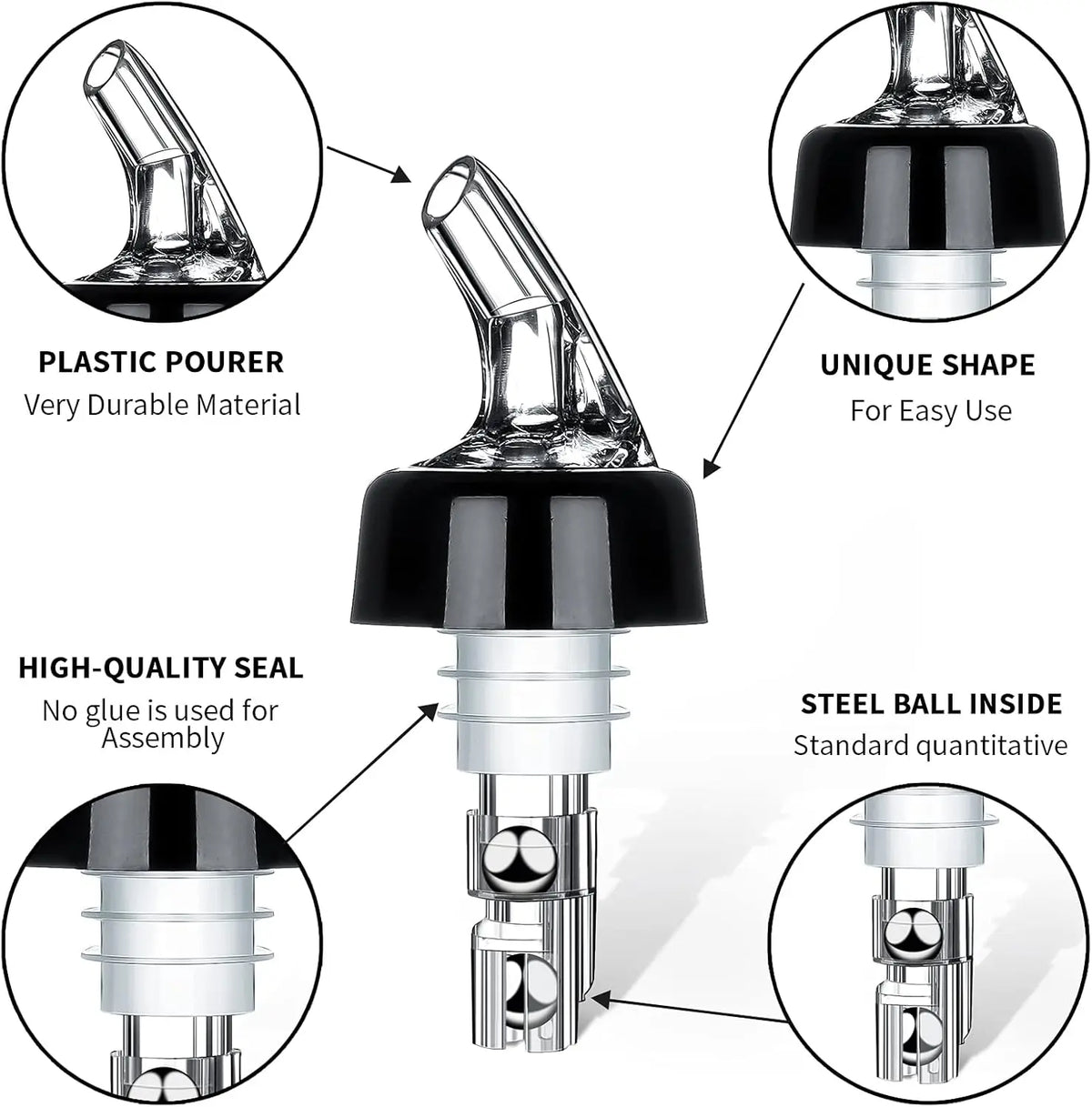 PLASTIC POURER
Very Durable Material

UNIQUE SHAPE
For Easy Use

HIGH-QUALITY SEAL
No glue is used for Assembly

STEEL BALL INSIDE
Standard quantitative