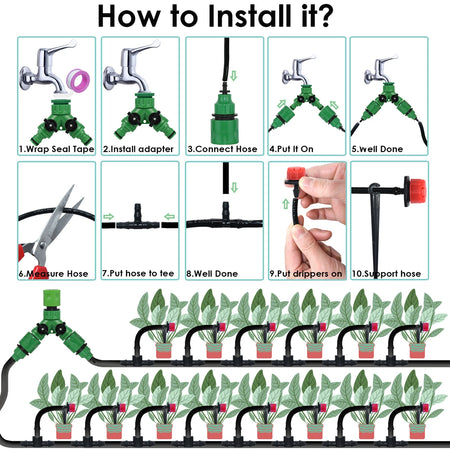 How to Install it?

1.Wrap Seal Tape

2.Install adapter

3.Connect Hose

4.Put It On

5.Well Done

6.Measure Hose

7.Put hose to tee

8.Well Done

9.Put drippers on

10.Support hose