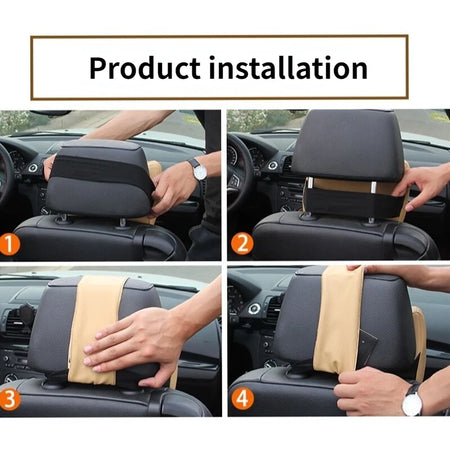 Product installation

1

2

3

4