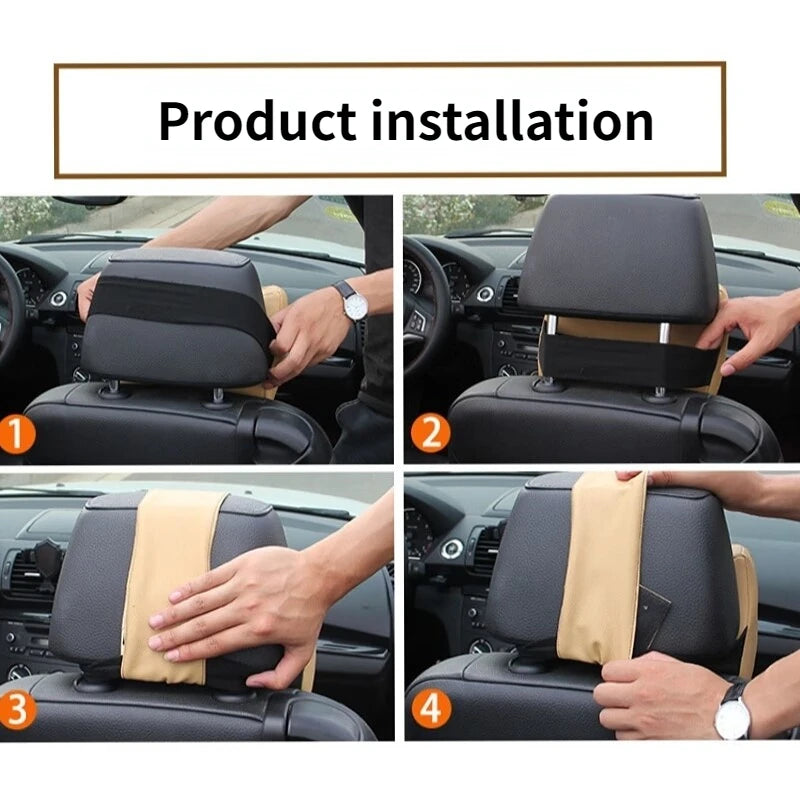 Product installation

1

2

3

4