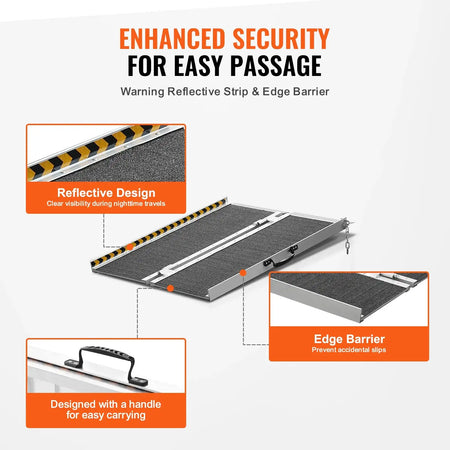 ENHANCED SECURITY
FOR EASY PASSAGE

Warning Reflective Strip & Edge Barrier

Reflective Design
Clear visibility during nighttime travels

Edge Barrier
Prevent accidental slips

Designed with a handle for easy carrying