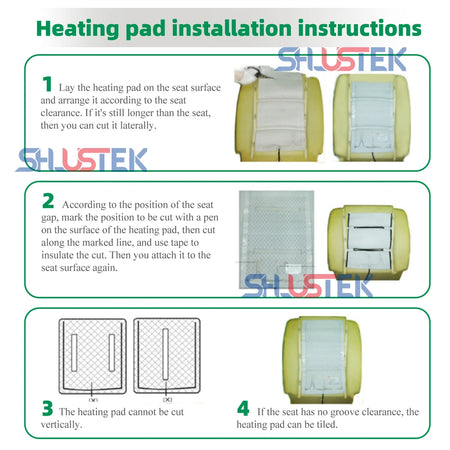 Heating pad installation instructions

SHUSTEK

1 Lay the heating pad on the seat surface and arrange it according to the seat clearance. If it's still longer than the seat, then you can cut it laterally.

SHUSTEK

2 According to the position of the seat gap, mark the position to be cut with a pen on the surface of the heating pad, then cut along the marked line, and use tape to insulate the cut. Then you attach it to the seat surface again.

SHUSTEK

3 The heating pad cannot be cut vertically.

4 If the seat has no groove clearance, the heating pad can be tiled.