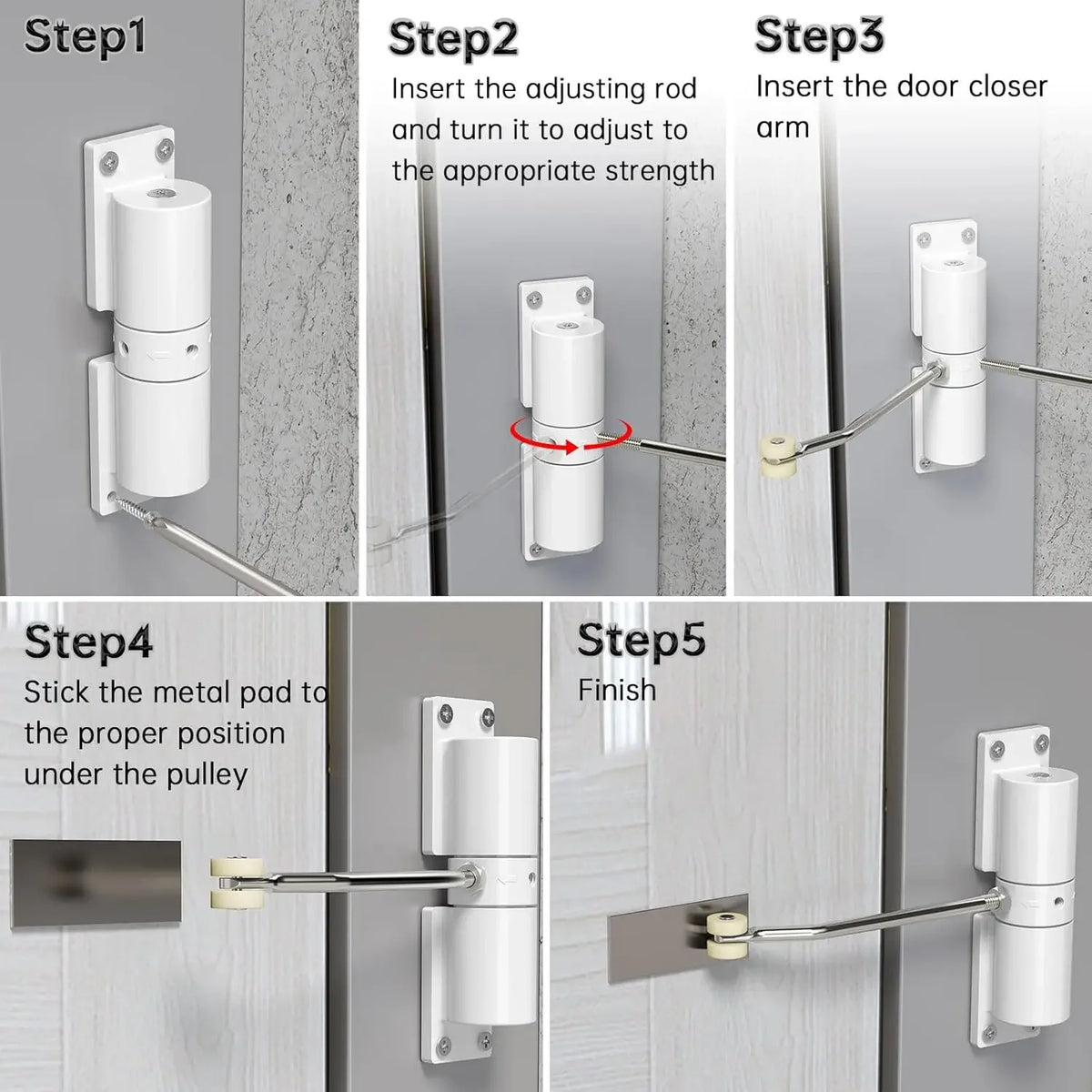 Step1

Step2
Insert the adjusting rod and turn it to adjust to the appropriate strength

Step3
Insert the door closer arm

Step4
Stick the metal pad to the proper position under the pulley

Step5
Finish