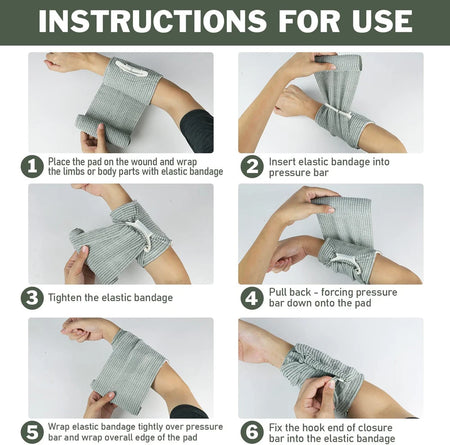 INSTRUCTIONS FOR USE

1 Place the pad on the wound and wrap the limbs or body parts with elastic bandage

2 Insert elastic bandage into pressure bar

3 Tighten the elastic bandage

4 Pull back - forcing pressure bar down onto the pad

5 Wrap elastic bandage tightly over pressure bar and wrap overall edge of the pad

6 Fix the hook end of closure bar into the elastic bandage