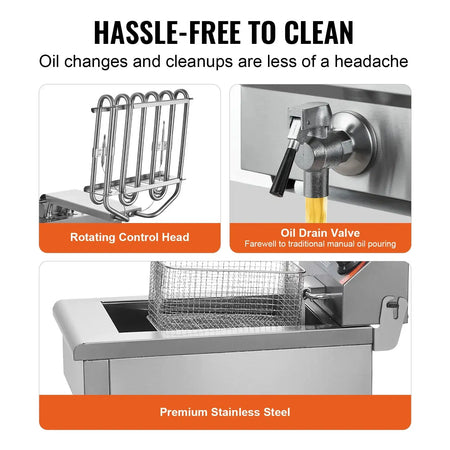 HASSLE-FREE TO CLEAN
Oil changes and cleanups are less of a headache

Rotating Control Head

Oil Drain Valve
Farewell to traditional manual oil pouring

Premium Stainless Steel