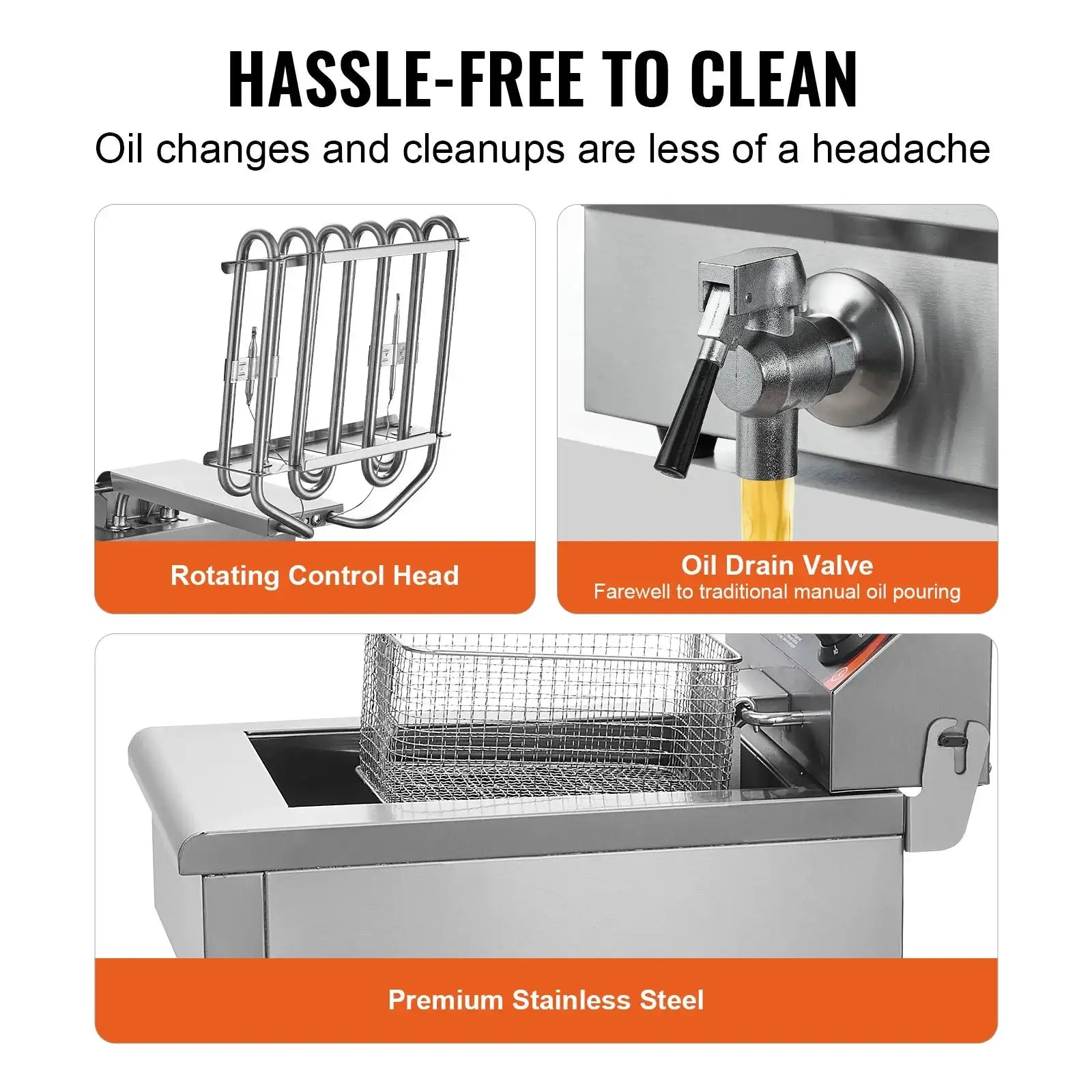 HASSLE-FREE TO CLEAN

Oil changes and cleanups are less of a headache

Rotating Control Head

Oil Drain Valve
Farewell to traditional manual oil pouring

Premium Stainless Steel