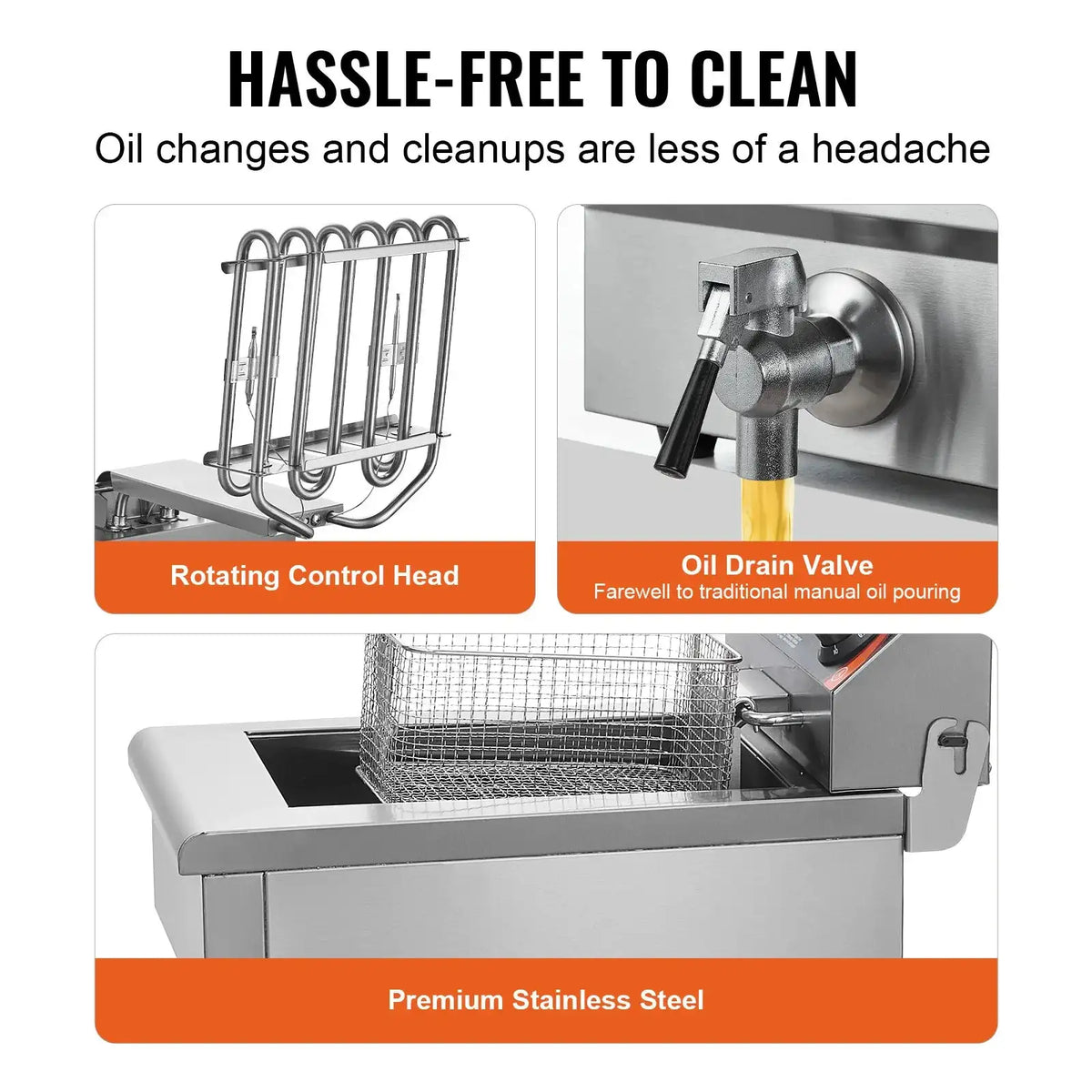 HASSLE-FREE TO CLEAN

Oil changes and cleanups are less of a headache

Rotating Control Head

Oil Drain Valve
Farewell to traditional manual oil pouring

Premium Stainless Steel