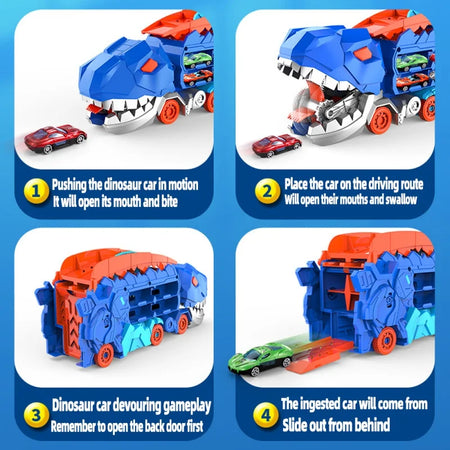 1 Pushing the dinosaur car in motion
It will open its mouth and bite

2 Place the car on the driving route
Will open their mouths and swallow

3 Dinosaur car devouring gameplay
Remember to open the back door first

4 The ingested car will come from
Slide out from behind