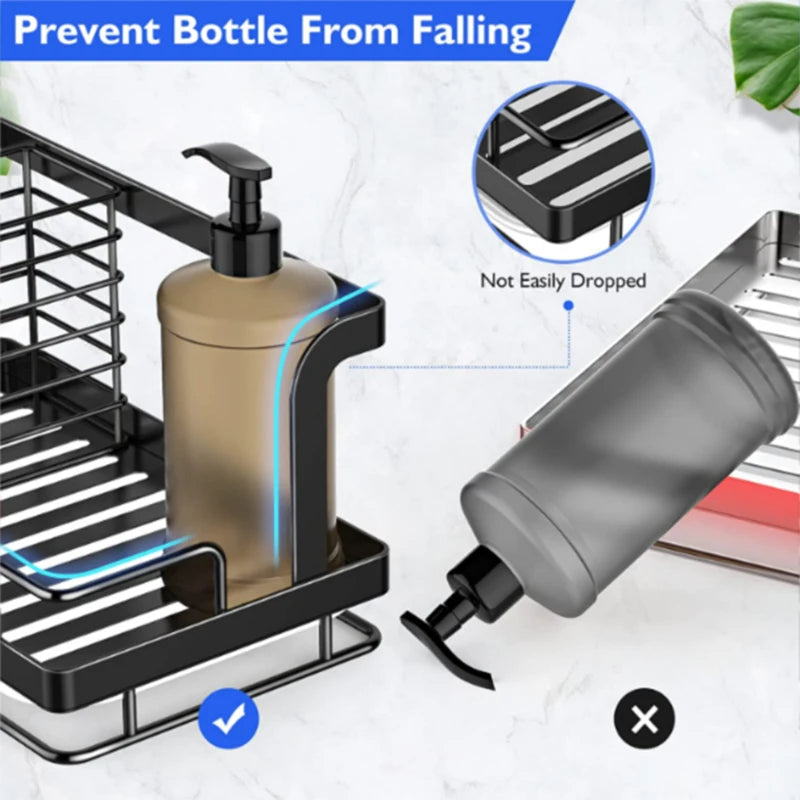 Prevent Bottle From Falling

Not Easily Dropped