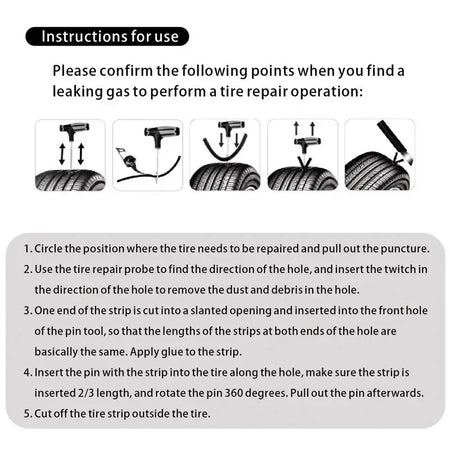 Instructions for use

Please confirm the following points when you find a leaking gas to perform a tire repair operation:

1. Circle the position where the tire needs to be repaired and pull out the puncture.
2. Use the tire repair probe to find the direction of the hole, and insert the twitch in the direction of the hole to remove the dust and debris in the hole.
3. One end of the strip is cut into a slanted opening and inserted into the front hole of the pin tool, so that the lengths of the strips at both ends of the hole are basically the same. Apply glue to the strip.
4. Insert the pin with the strip into the tire along the hole, make sure the strip is inserted 2/3 length, and rotate the pin 360 degrees. Pull out the pin afterwards.
5. Cut off the tire strip outside the tire.