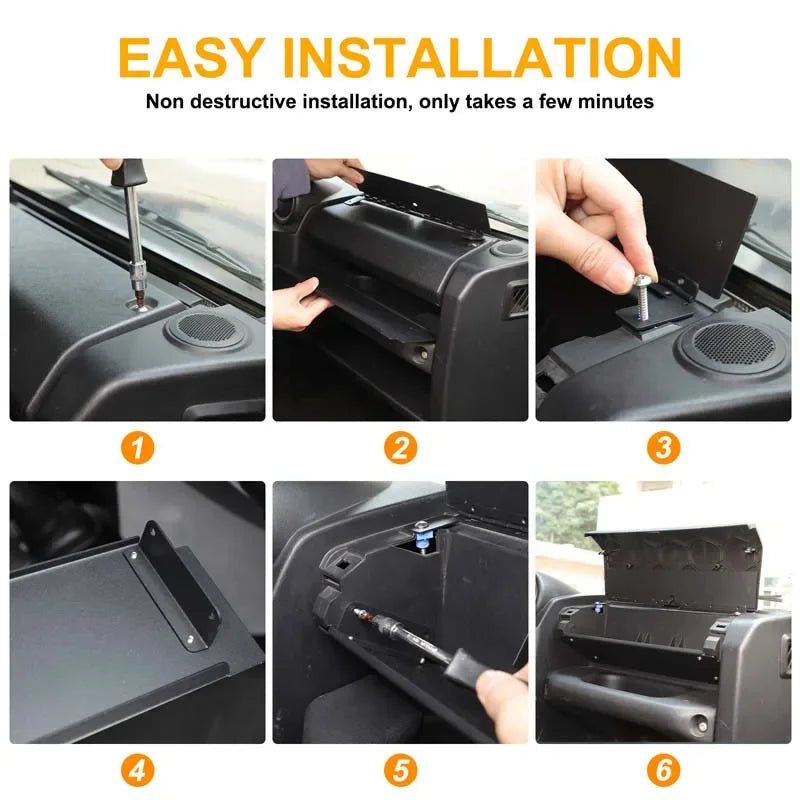 EASY INSTALLATION

Non destructive installation, only takes a few minutes

1

2

3

4

5

6