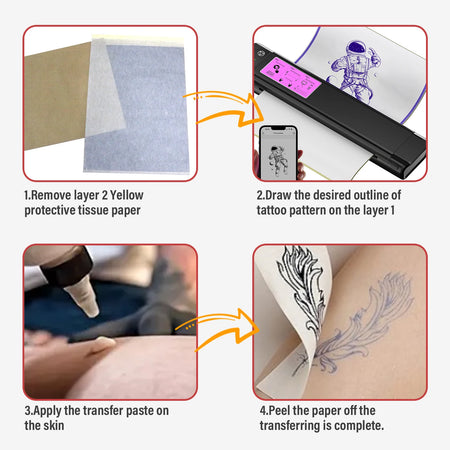 1.Remove layer 2 Yellow protective tissue paper

2.Draw the desired outline of tattoo pattern on the layer 1

3.Apply the transfer paste on the skin

4.Peel the paper off the transferring is complete.