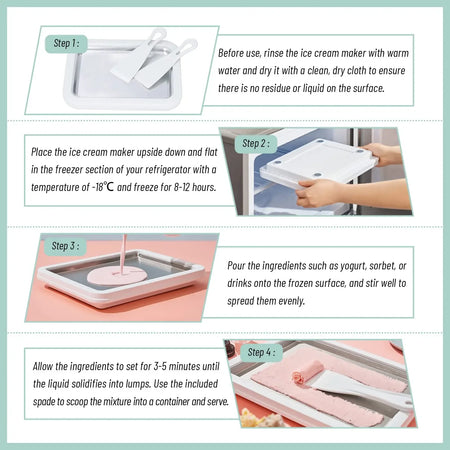 Step 1 :

Before use, rinse the ice cream maker with warm water and dry it with a clean, dry cloth to ensure there is no residue or liquid on the surface.

Step 2 :

Place the ice cream maker upside down and flat in the freezer section of your refrigerator with a temperature of -18℃ and freeze for 8-12 hours.

Step 3 :

Pour the ingredients such as yogurt, sorbet, or drinks onto the frozen surface, and stir well to spread them evenly.

Step 4 :

Allow the ingredients to set for 3-5 minutes until the liquid solidifies into lumps. Use the included spade to scoop the mixture into a container and serve.