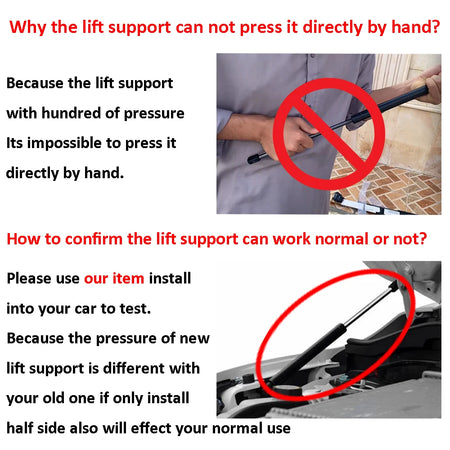 Why the lift support can not press it directly by hand?

Because the lift support with hundred of pressure Its impossible to press it directly by hand.

How to confirm the lift support can work normal or not?

Please use our item install into your car to test. Because the pressure of new lift support is different with your old one if only install half side also will effect your normal use