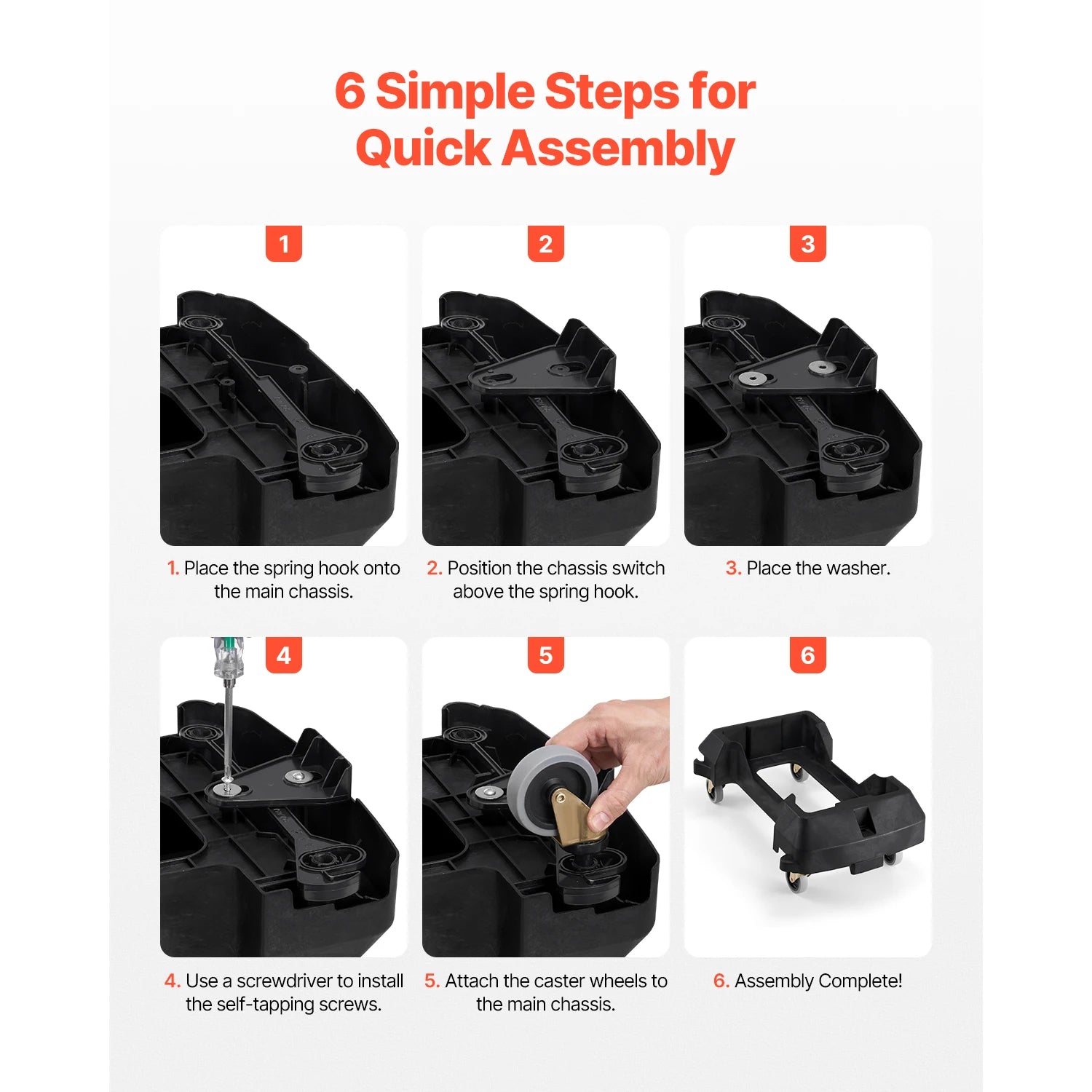 6 Simple Steps for Quick Assembly

1

1. Place the spring hook onto the main chassis.

2

2. Position the chassis switch above the spring hook.

3

3. Place the washer.

4

4. Use a screwdriver to install the self-tapping screws.

5

5. Attach the caster wheels to the main chassis.

6

6. Assembly Complete!