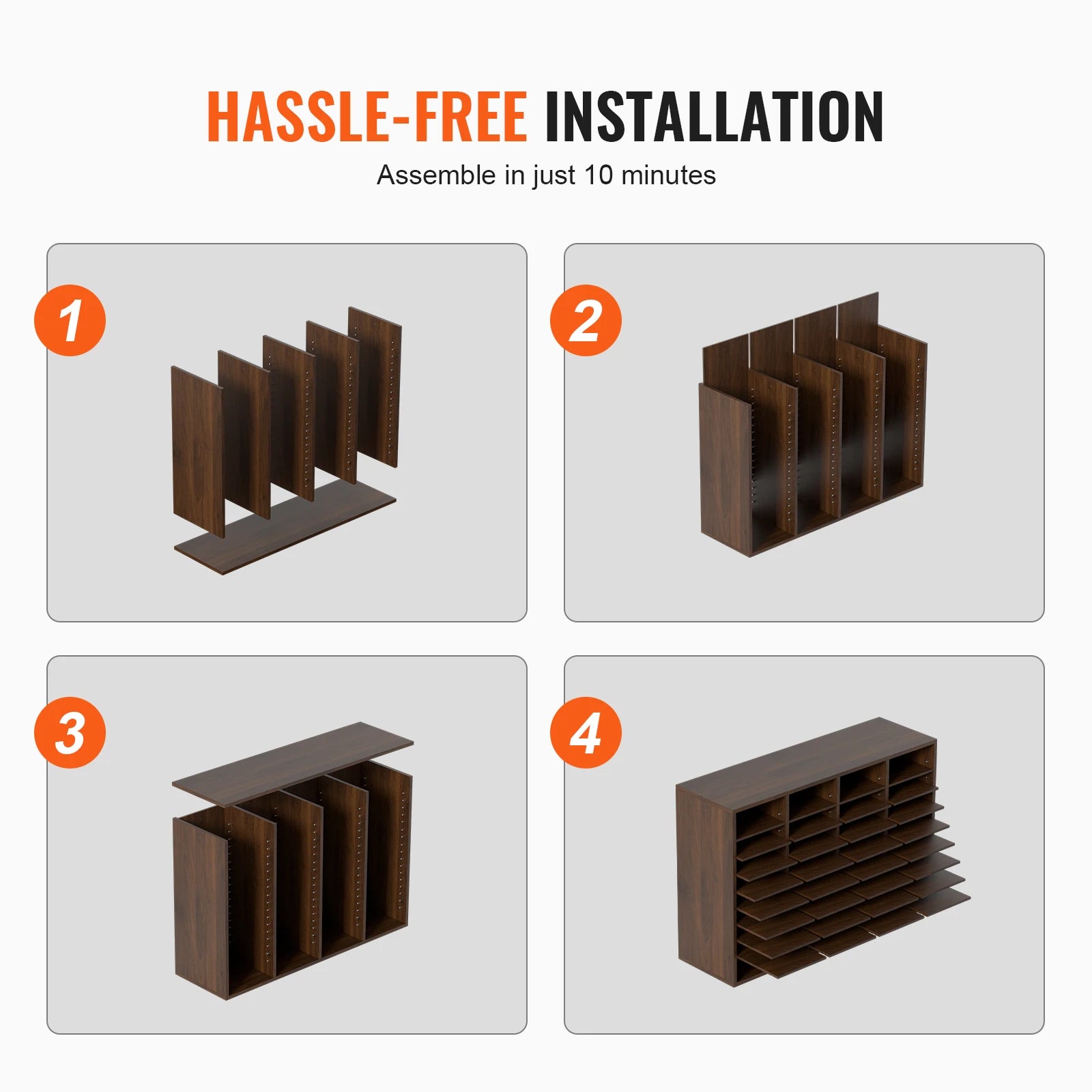 HASSLE-FREE INSTALLATION
Assemble in just 10 minutes

1

2

3

4