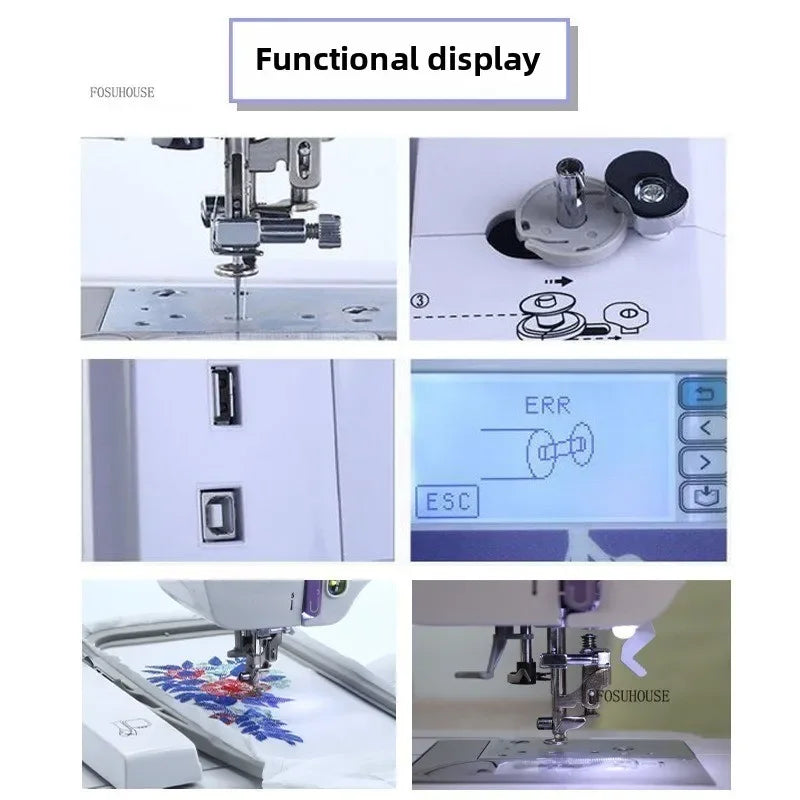 Functional display

FOSUHOUSE

③

ERR

ESC

FOSUHOUSE