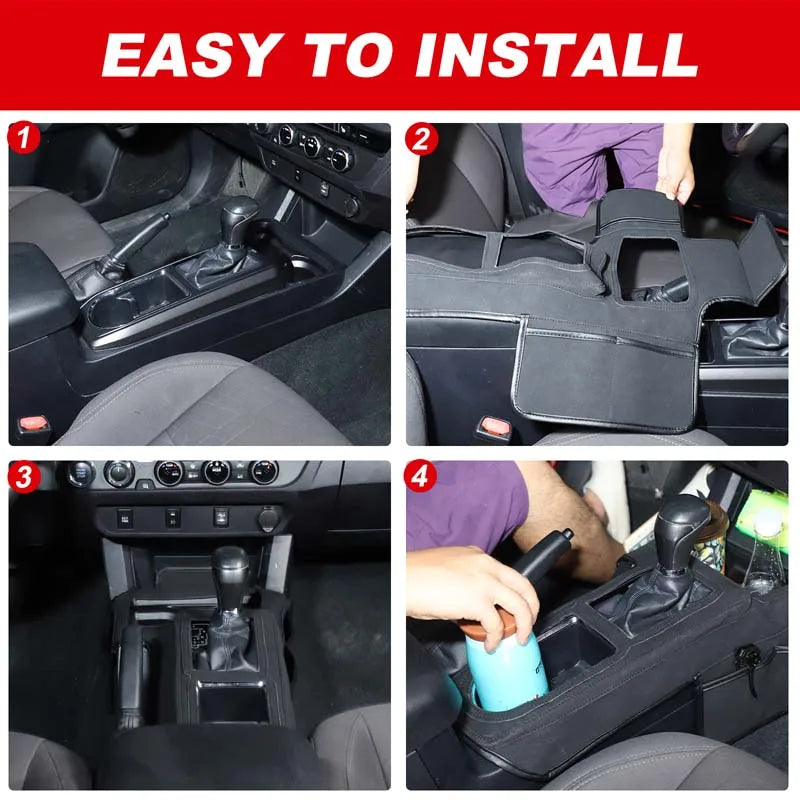 EASY TO INSTALL

1

2

3

4