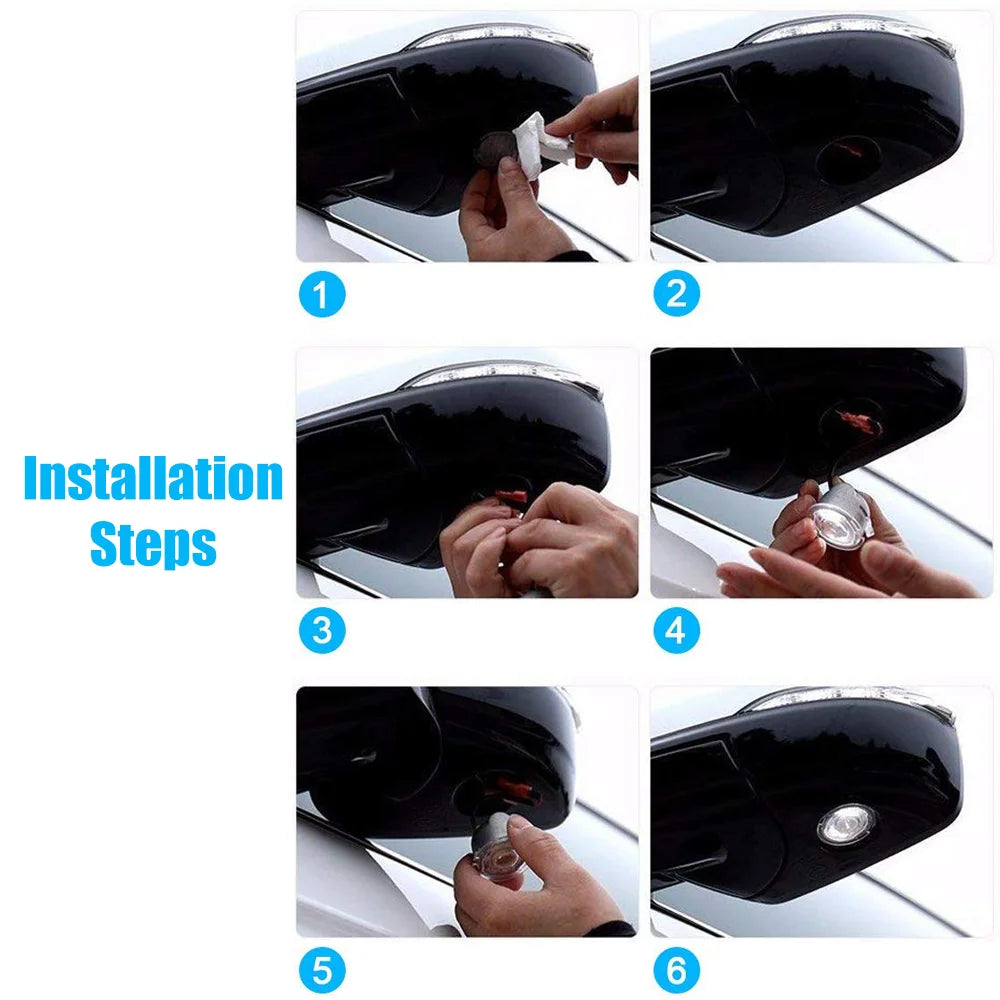 Installation Steps

1

2

3

4

5

6