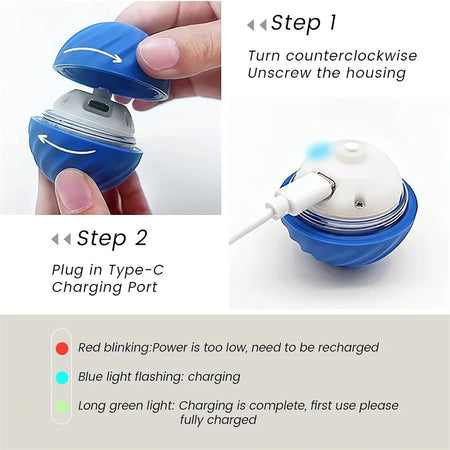 Step 1

Turn counterclockwise
Unscrew the housing

Step 2

Plug in Type-C
Charging Port

Red blinking:Power is too low, need to be recharged

Blue light flashing: charging

Long green light: Charging is complete, first use please fully charged