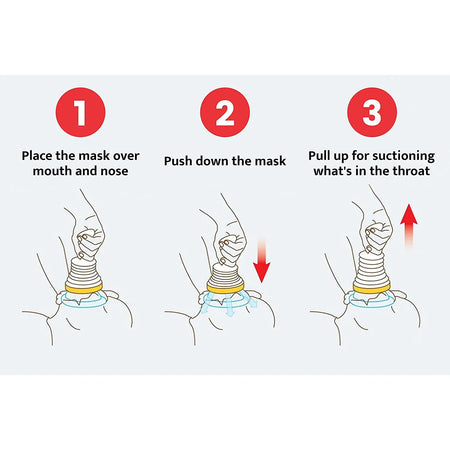 1

Place the mask over mouth and nose

2

Push down the mask

3

Pull up for suctioning what's in the throat