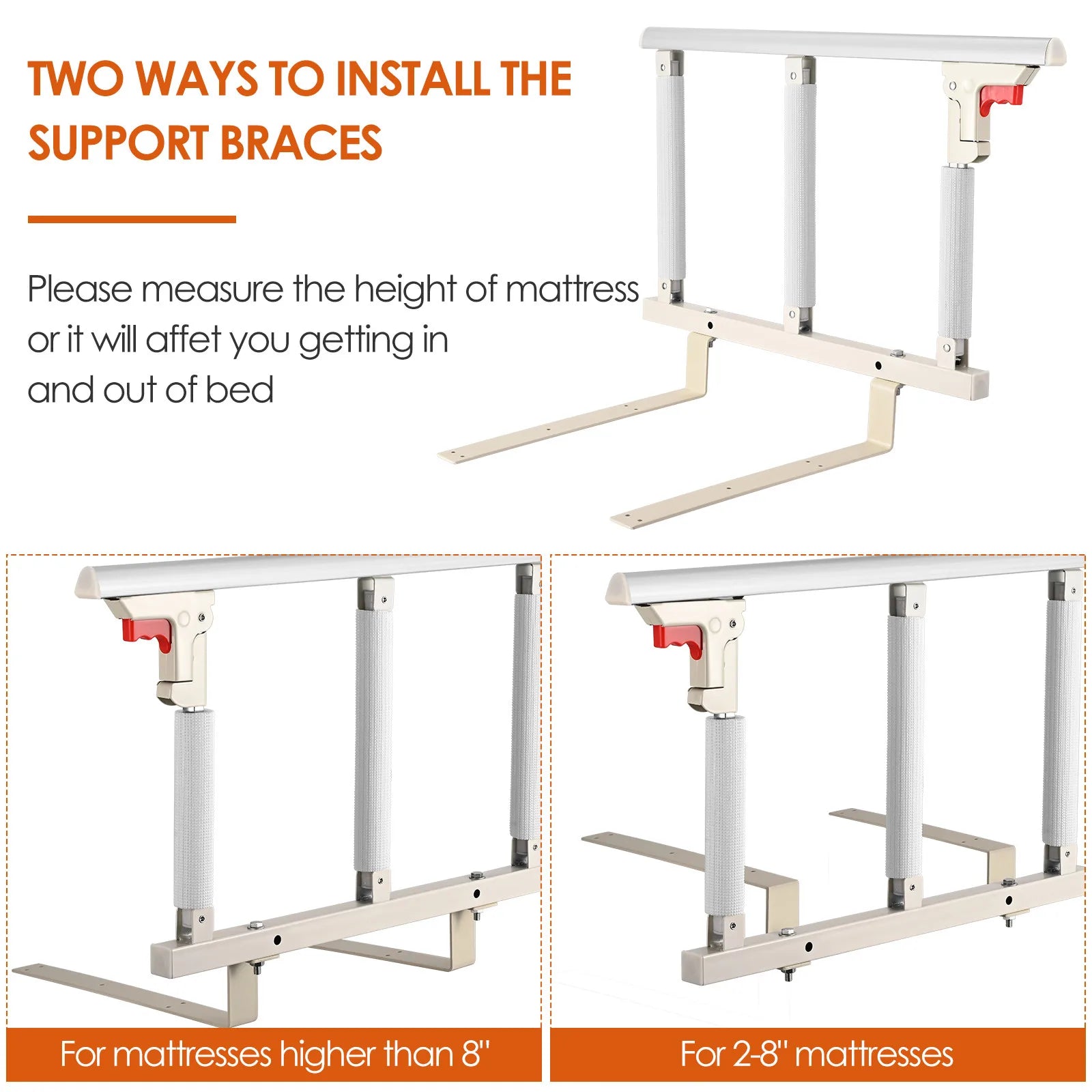 TWO WAYS TO INSTALL THE SUPPORT BRACES

Please measure the height of mattress or it will affet you getting in and out of bed

For mattresses higher than 8"

For 2-8" mattresses