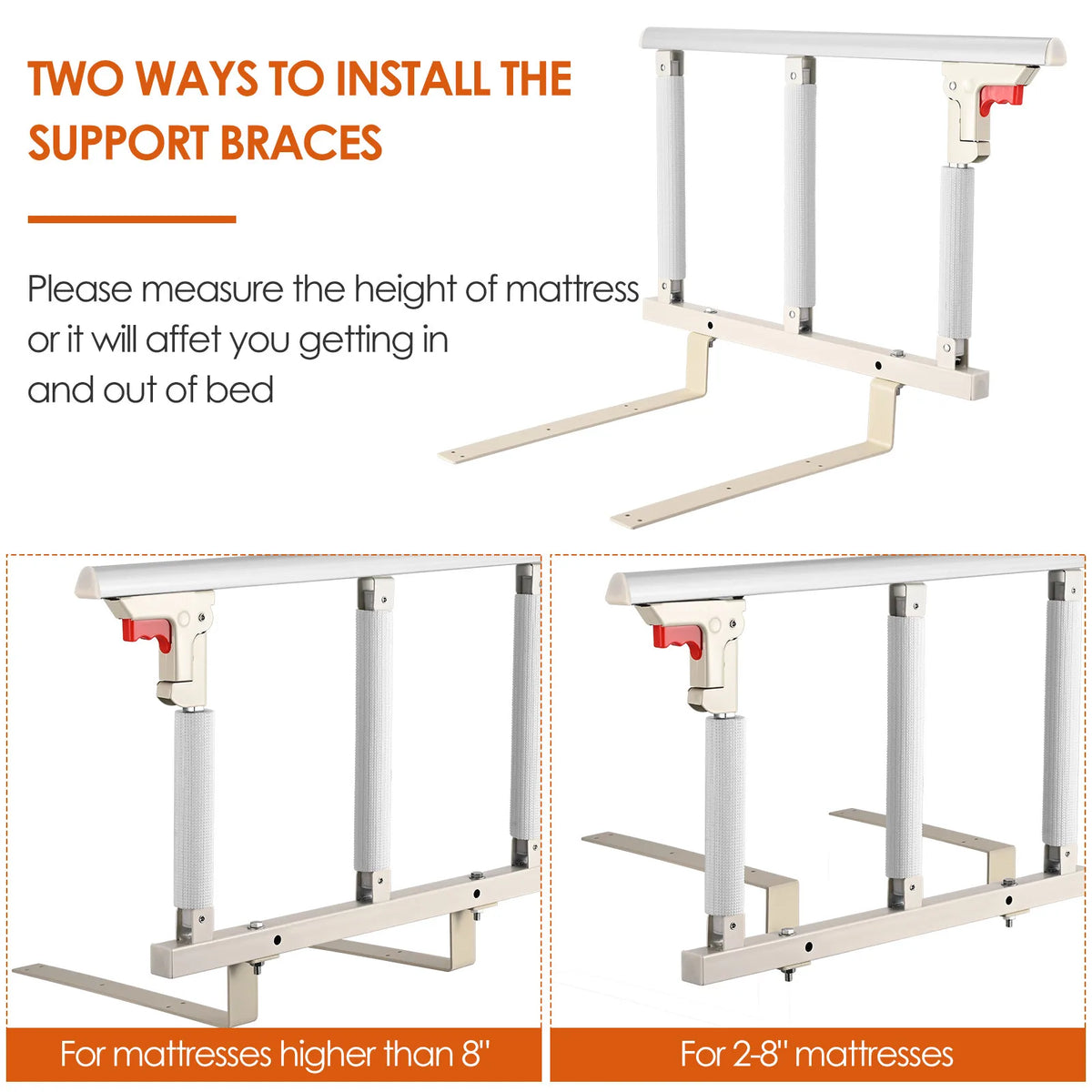 TWO WAYS TO INSTALL THE SUPPORT BRACES

Please measure the height of mattress or it will affet you getting in and out of bed

For mattresses higher than 8"

For 2-8" mattresses