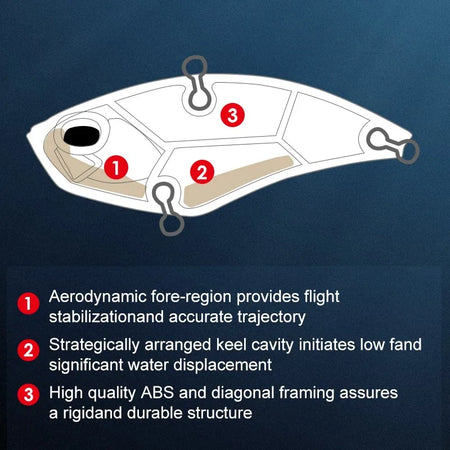 3

1

2

1 Aerodynamic fore-region provides flight stabilizationand accurate trajectory

2 Strategically arranged keel cavity initiates low fand significant water displacement

3 High quality ABS and diagonal framing assures a rigidand durable structure