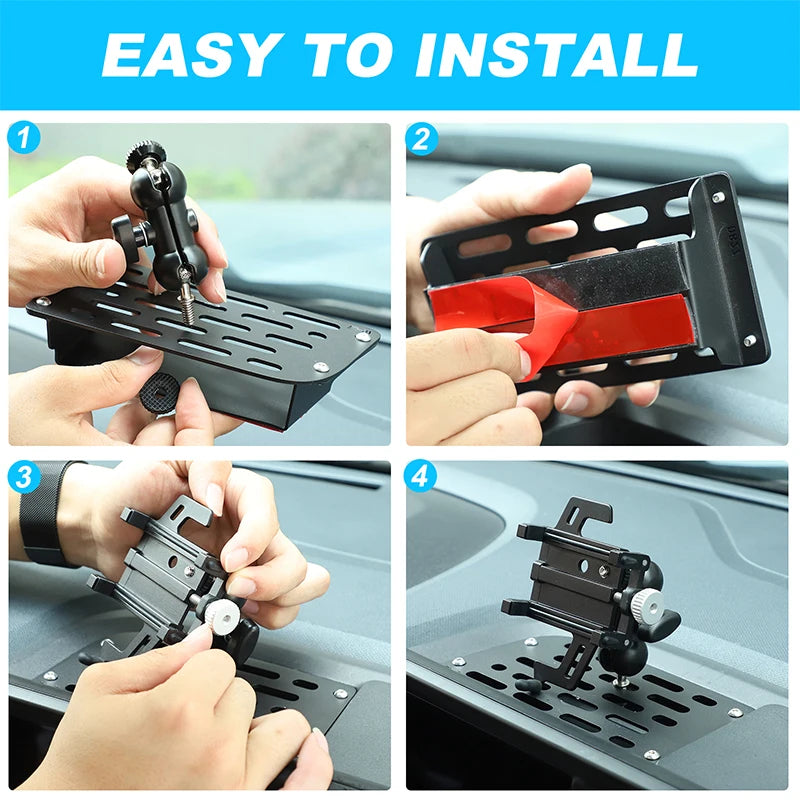 EASY TO INSTALL

1

2

3

4