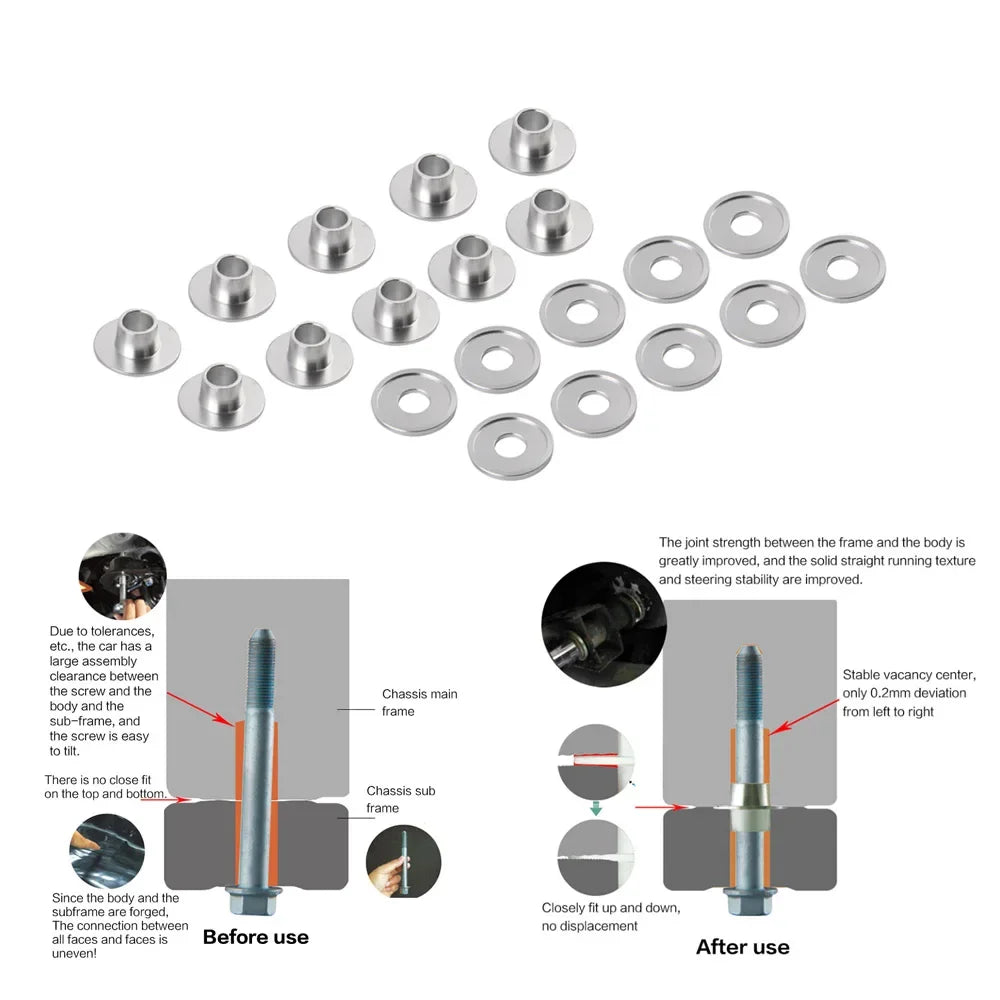 Due to tolerances, etc., the car has a large assembly clearance between the screw and the body and the sub-frame, and the screw is easy to tilt.

There is no close fit on the top and bottom.

Chassis main frame

Chassis sub frame

Since the body and the subframe are forged, The connection between all faces and faces is uneven!

Before use

The joint strength between the frame and the body is greatly improved, and the solid straight running texture and steering stability are improved.

Stable vacancy center, only 0.2mm deviation from left to right

Closely fit up and down, no displacement

After use