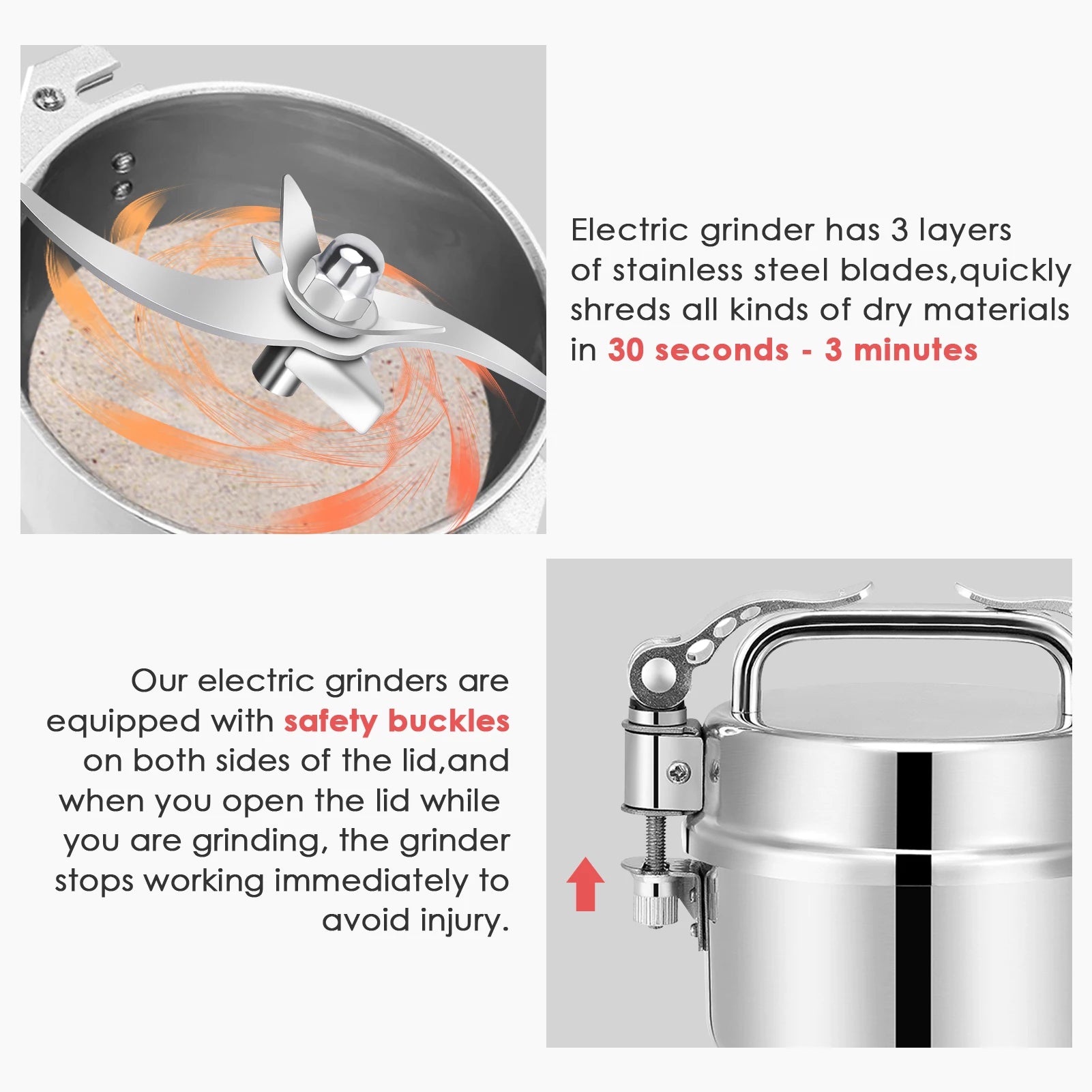 Electric grinder has 3 layers of stainless steel blades,quickly shreds all kinds of dry materials in 30 seconds - 3 minutes

Our electric grinders are equipped with safety buckles on both sides of the lid,and when you open the lid while you are grinding, the grinder stops working immediately to avoid injury.