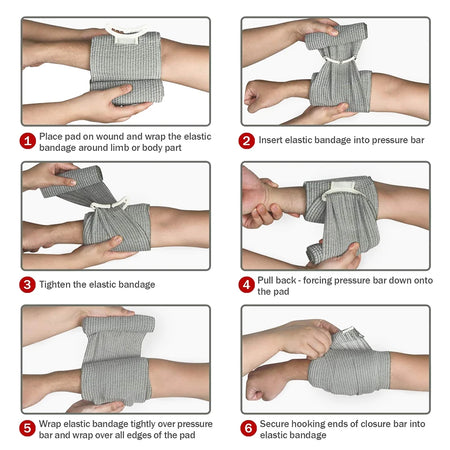 1 Place pad on wound and wrap the elastic bandage around limb or body part

2 Insert elastic bandage into pressure bar

3 Tighten the elastic bandage

4 Pull back - forcing pressure bar down onto the pad

5 Wrap elastic bandage tightly over pressure bar and wrap over all edges of the pad

6 Secure hooking ends of closure bar into elastic bandage