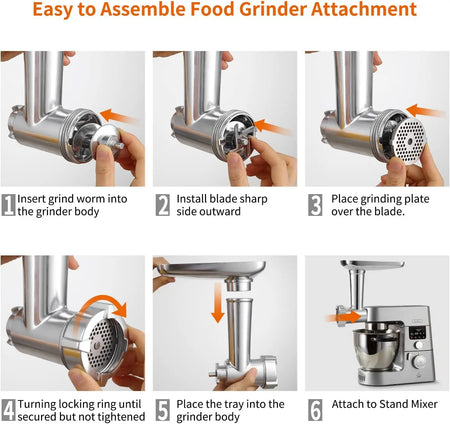 Easy to Assemble Food Grinder Attachment

1 Insert grind worm into the grinder body

2 Install blade sharp side outward

3 Place grinding plate over the blade.

4 Turning locking ring until secured but not tightened

5 Place the tray into the grinder body

6 Attach to Stand Mixer