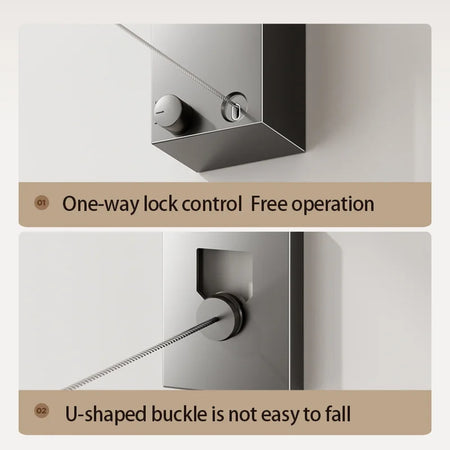 01 One-way lock control Free operation

02 U-shaped buckle is not easy to fall