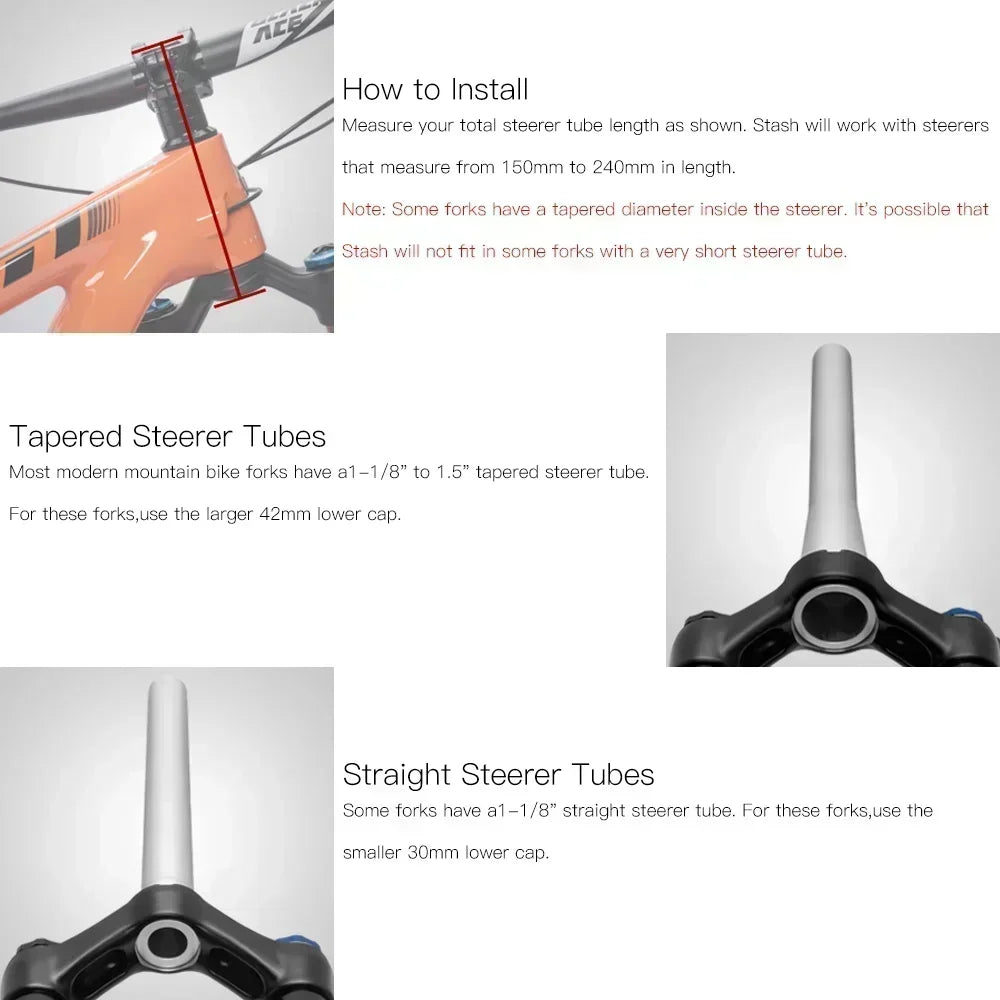 ACE

How to Install

Measure your total steerer tube length as shown. Stash will work with steerers that measure from 150mm to 240mm in length.

Note: Some forks have a tapered diameter inside the steerer. It's possible that Stash will not fit in some forks with a very short steerer tube.

Tapered Steerer Tubes

Most modern mountain bike forks have a1-1/8" to 1.5" tapered steerer tube.

For these forks,use the larger 42mm lower cap.

Straight Steerer Tubes

Some forks have a1-1/8" straight steerer tube. For these forks,use the smaller 30mm lower cap.