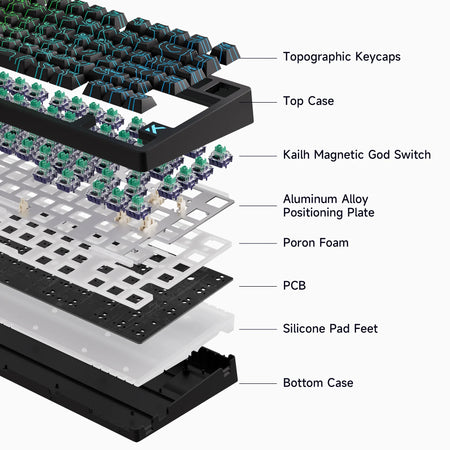 Topographic Keycaps

Top Case

Kailh Magnetic God Switch

Aluminum Alloy Positioning Plate

Poron Foam

PCB

Silicone Pad Feet

Bottom Case