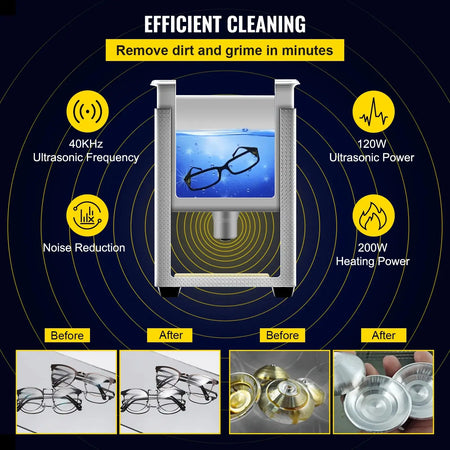 EFFICIENT CLEANING

Remove dirt and grime in minutes

40KHz
Ultrasonic Frequency

Noise Reduction

120W
Ultrasonic Power

200W
Heating Power

Before

After

Before

After