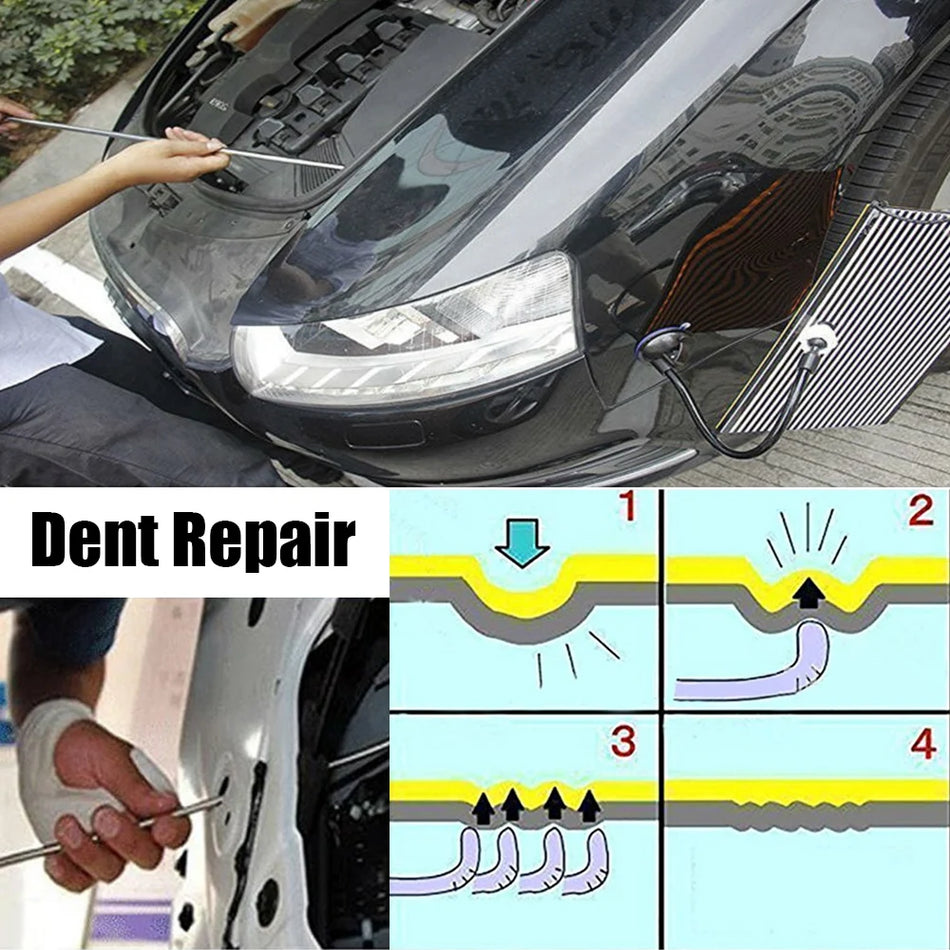 Dent Repair

1

2

3

4