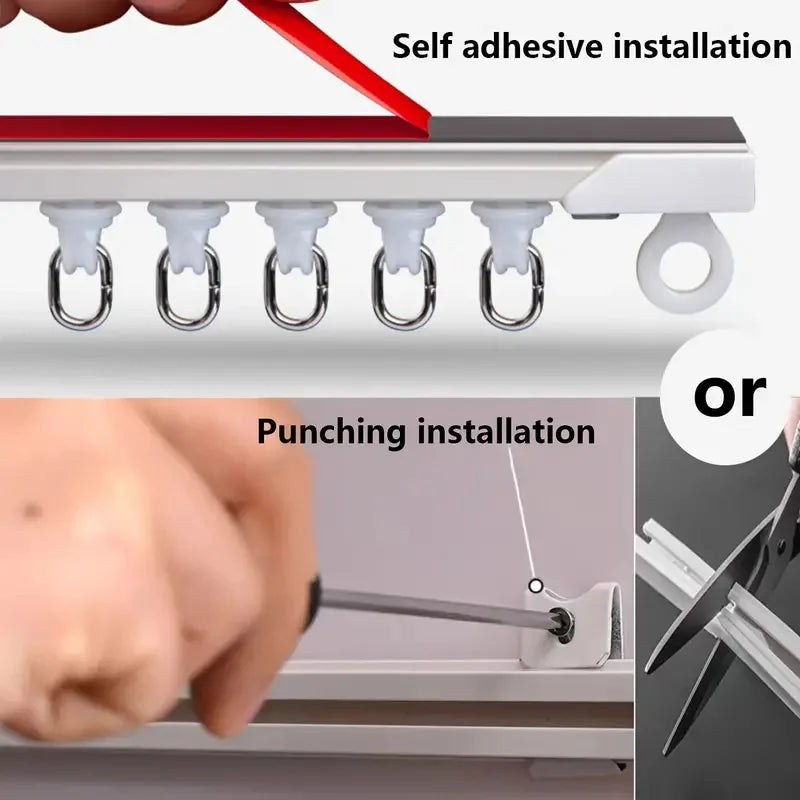 Self adhesive installation

or

Punching installation