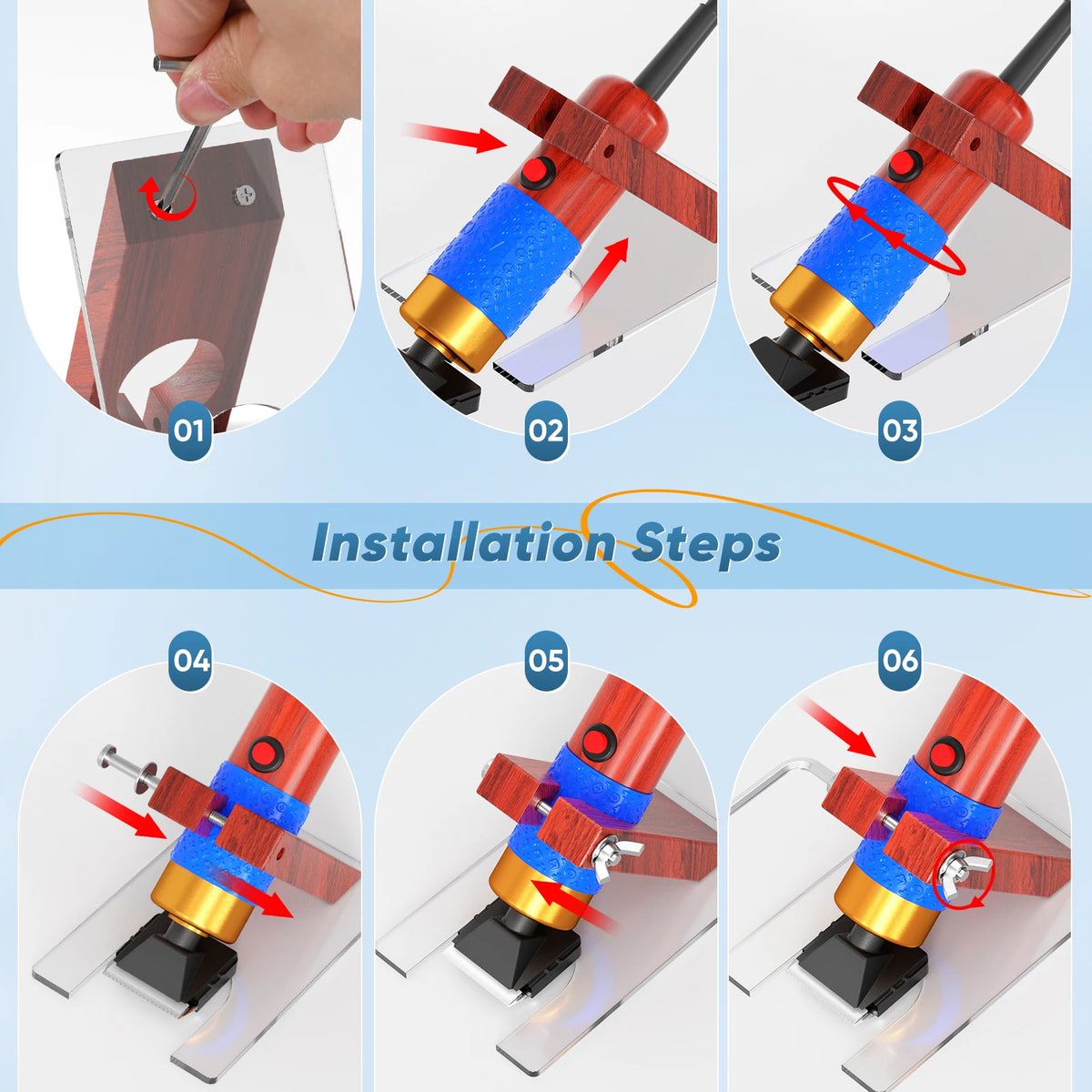 01

02

03

Installation Steps

04

05

06