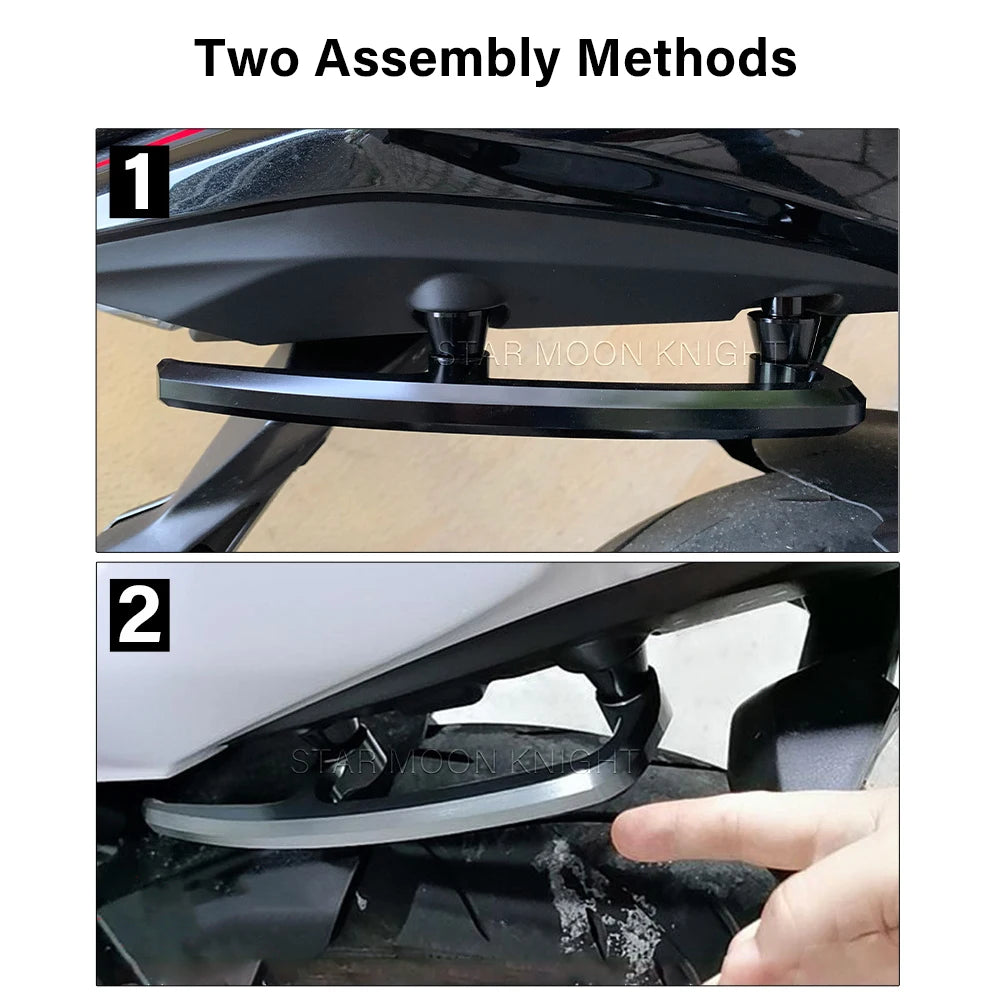 Two Assembly Methods

1

STAR MOON KNIGHT

2

STAR MOON KNIGHT