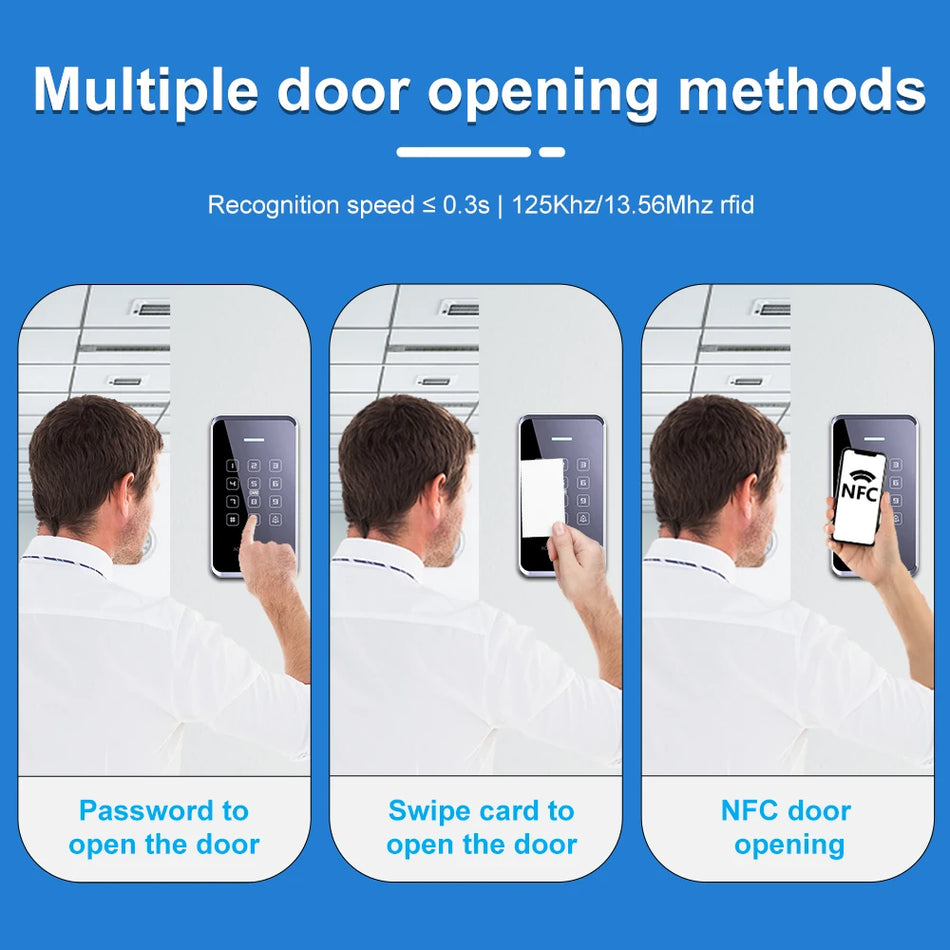 Multiple door opening methods

Recognition speed ≤ 0.3s | 125Khz/13.56Mhz rfid

NFC

Password to open the door

Swipe card to open the door

NFC door opening