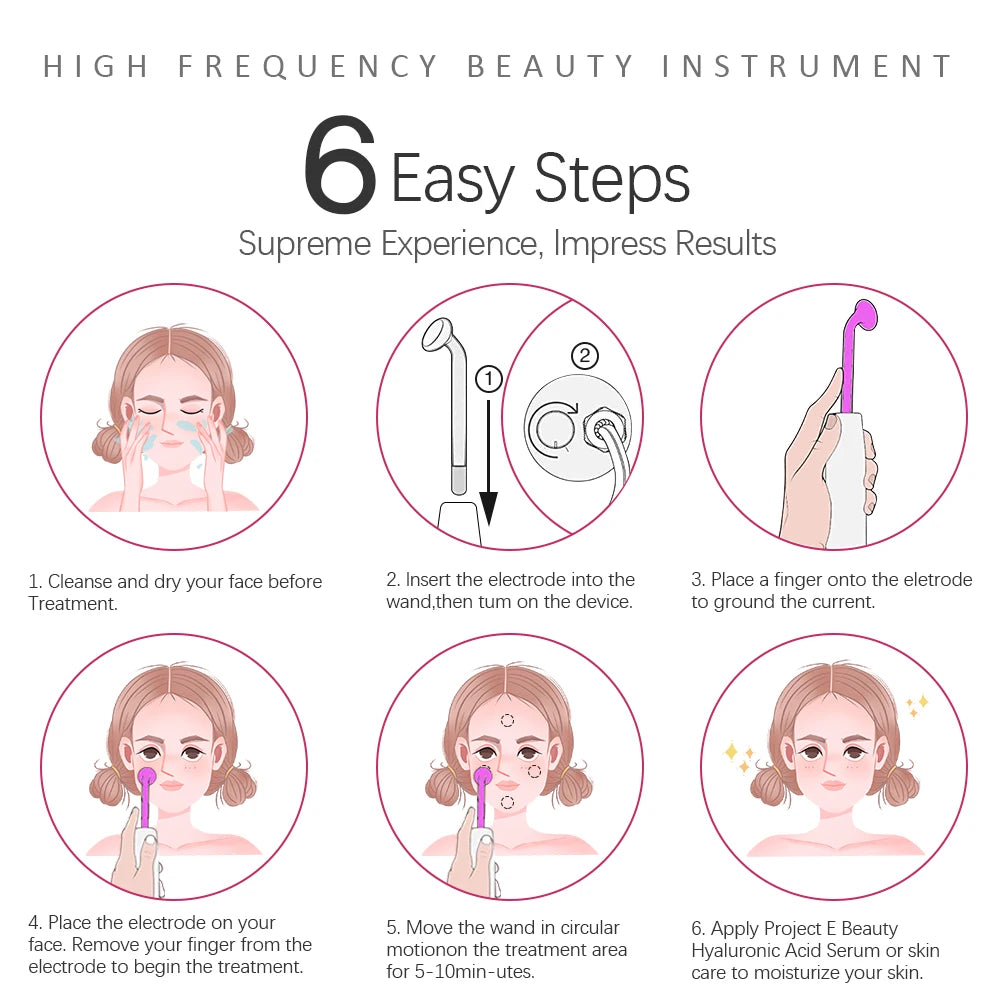 HIGH FREQUENCY BEAUTY INSTRUMENT

6 Easy Steps

Supreme Experience, Impress Results

①

②

1. Cleanse and dry your face before Treatment.

2. Insert the electrode into the wand,then tum on the device.

3. Place a finger onto the eletrode to ground the current.

4. Place the electrode on your face. Remove your finger from the electrode to begin the treatment.

5. Move the wand in circular motionon the treatment area for 5-10min-utes.

6. Apply Project E Beauty Hyaluronic Acid Serum or skin care to moisturize your skin.