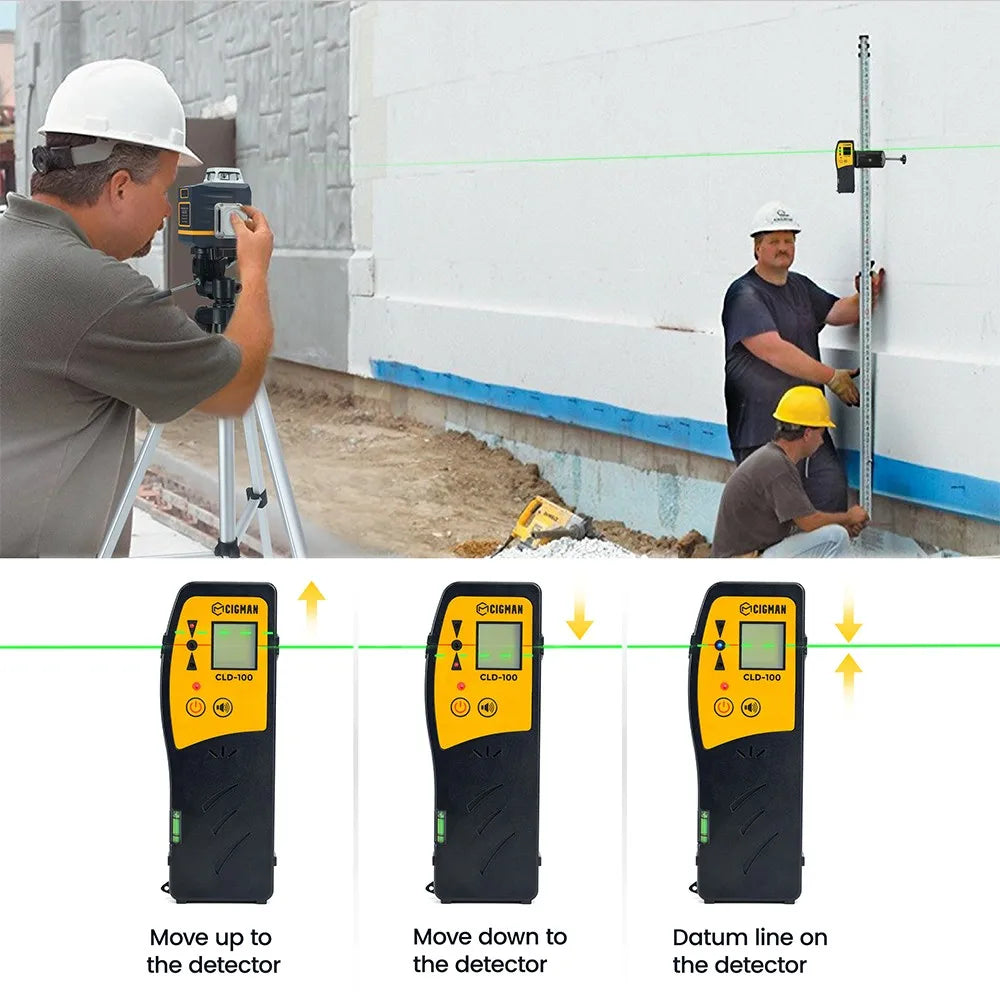 CIGMAN
CLD-100

Move up to the detector

CIGMAN
CLD-100

Move down to the detector

CIGMAN
CLD-100

Datum line on the detector