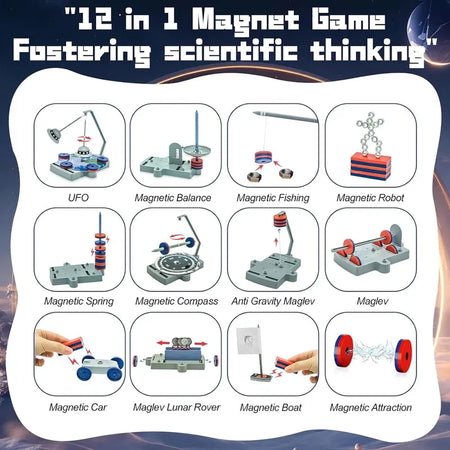 "12 in 1 Magnet Game Fostering scientific thinking"

UFO

Magnetic Balance

Magnetic Fishing

Magnetic Robot

Magnetic Spring

Magnetic Compass

Anti Gravity Maglev

Maglev

Magnetic Car

Maglev Lunar Rover

Magnetic Boat

Magnetic Attraction