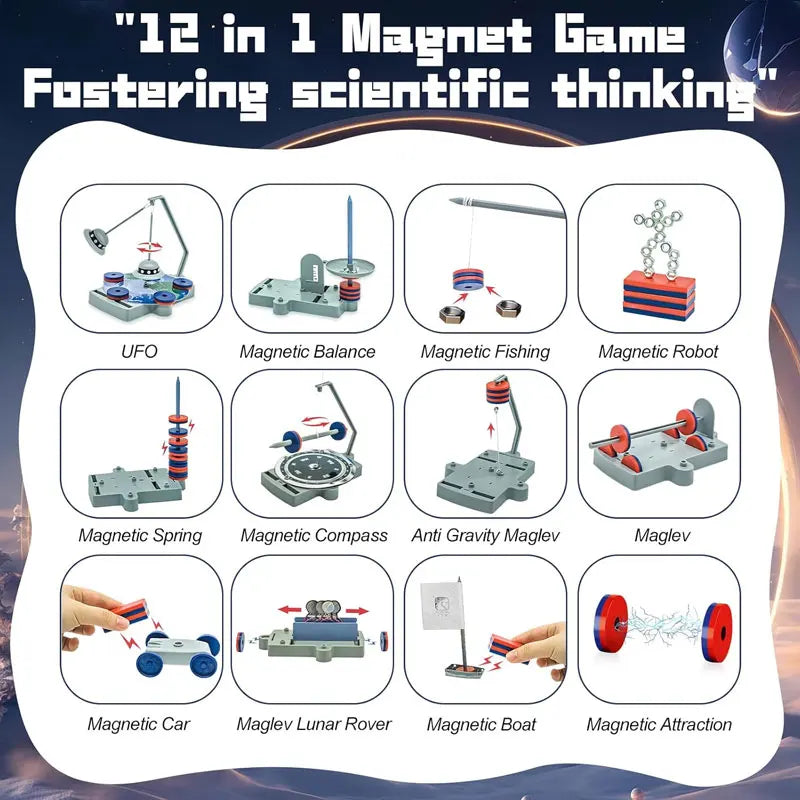 "12 in 1 Magnet Game Fostering scientific thinking"

UFO

Magnetic Balance

Magnetic Fishing

Magnetic Robot

Magnetic Spring

Magnetic Compass

Anti Gravity Maglev

Maglev

Magnetic Car

Maglev Lunar Rover

Magnetic Boat

Magnetic Attraction