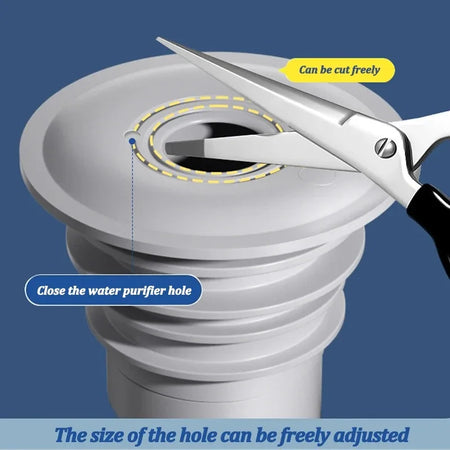 Can be cut freely

Close the water purifier hole

The size of the hole can be freely adjusted