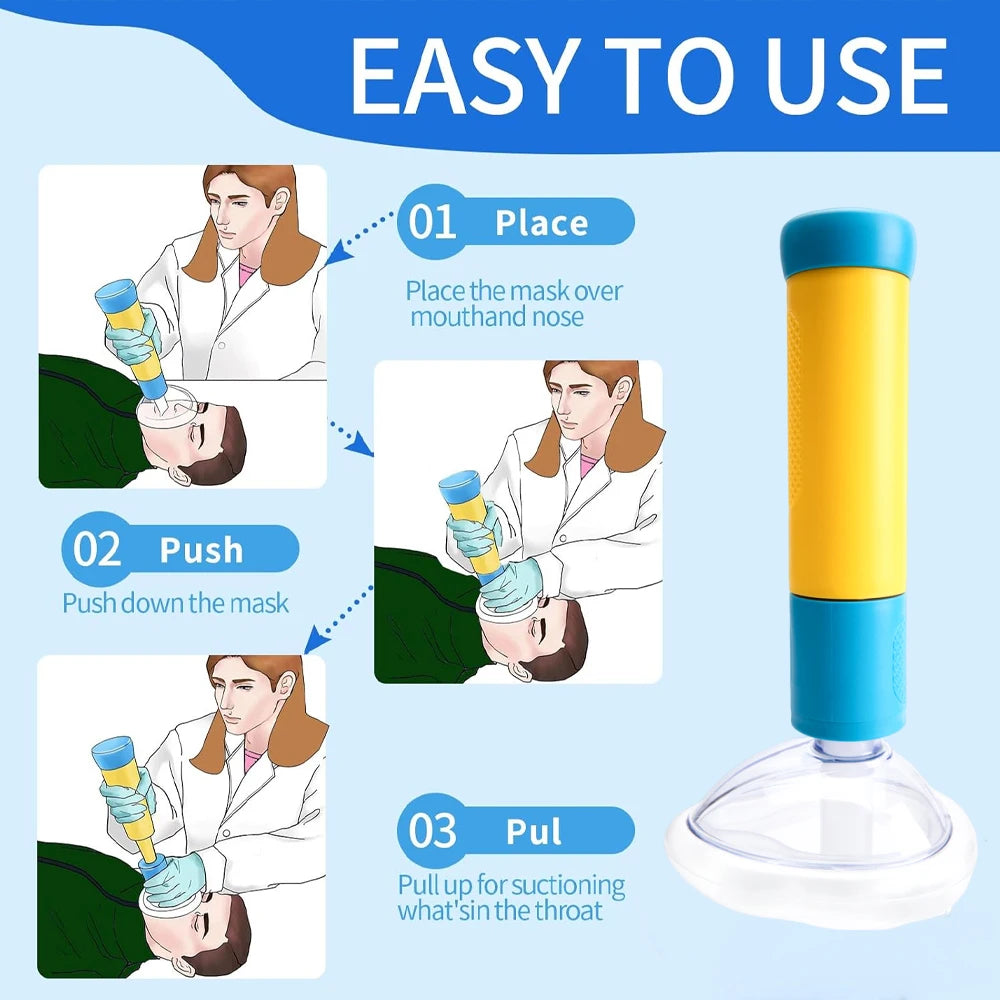 EASY TO USE

01 Place

Place the mask over mouthand nose

02 Push

Push down the mask

03 Pul

Pull up for suctioning what'sin the throat